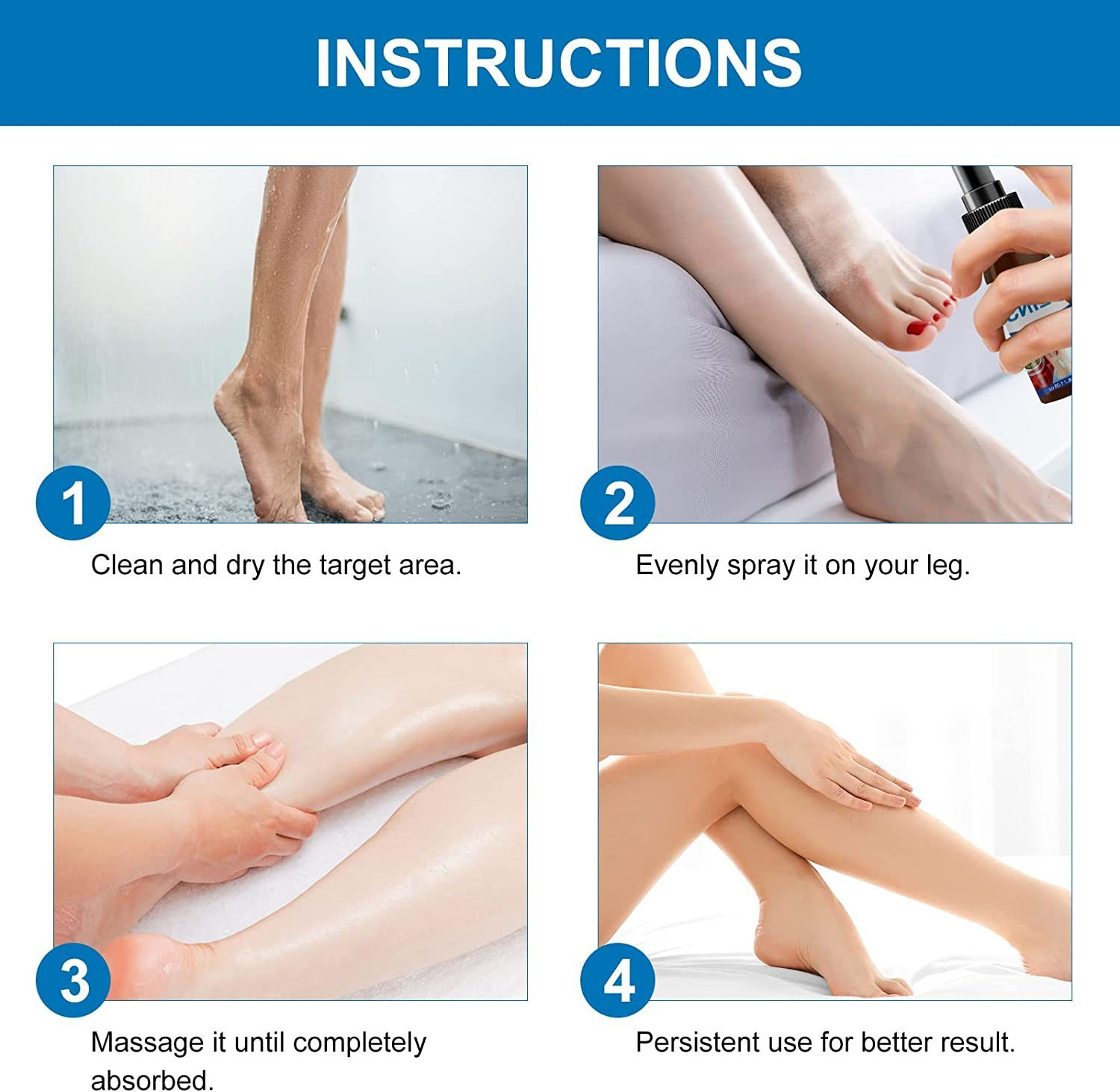 INSTRUCTIONS

1

Clean and dry the target area.

2

Evenly spray it on your leg.

3

Massage it until completely absorbed.

4

Persistent use for better result.